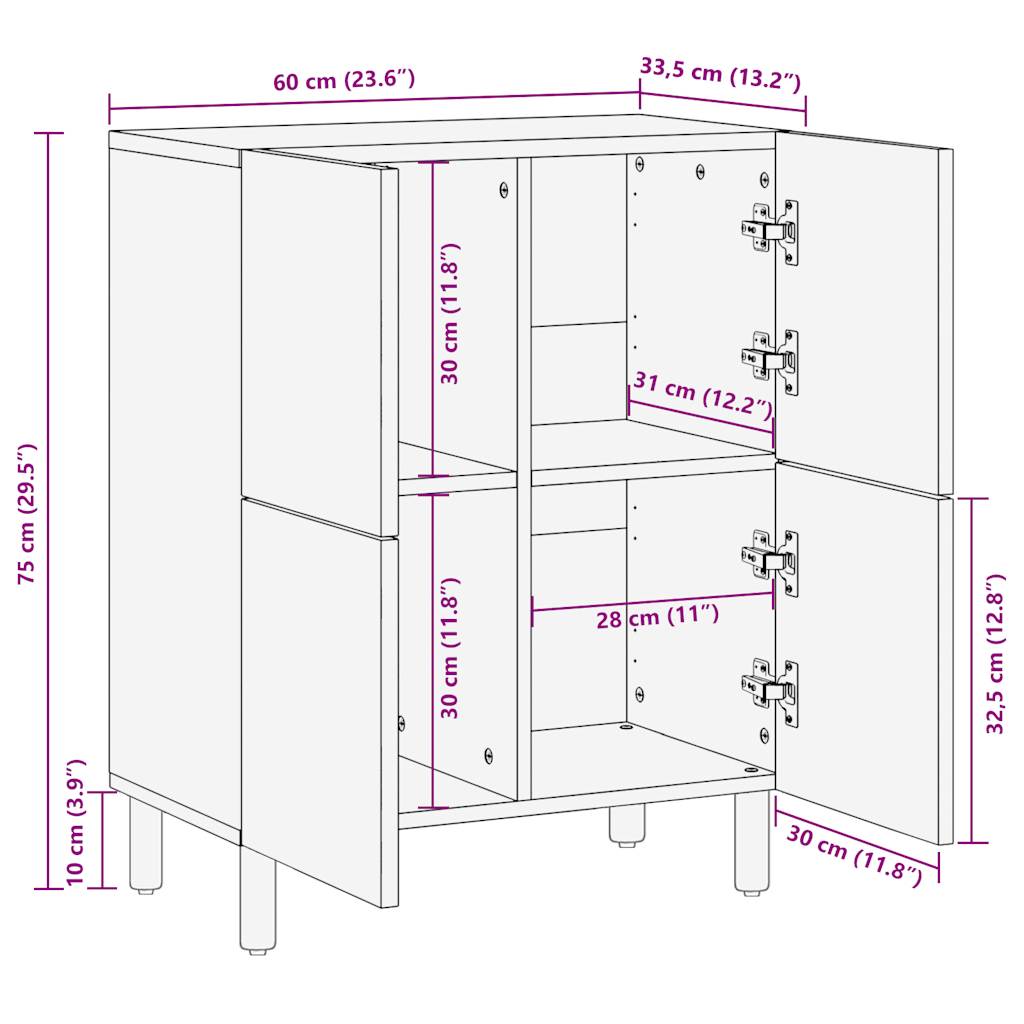 60 cm (23.6″)
33,5 cm (13.2″)
75 cm (29.5″)
30 cm (11.8″)
31 cm (12.2″)
30 cm (11.8″)
28 cm (11″)
32,5 cm (12.8″)
10 cm (3.9″)
30 cm (11.8″)